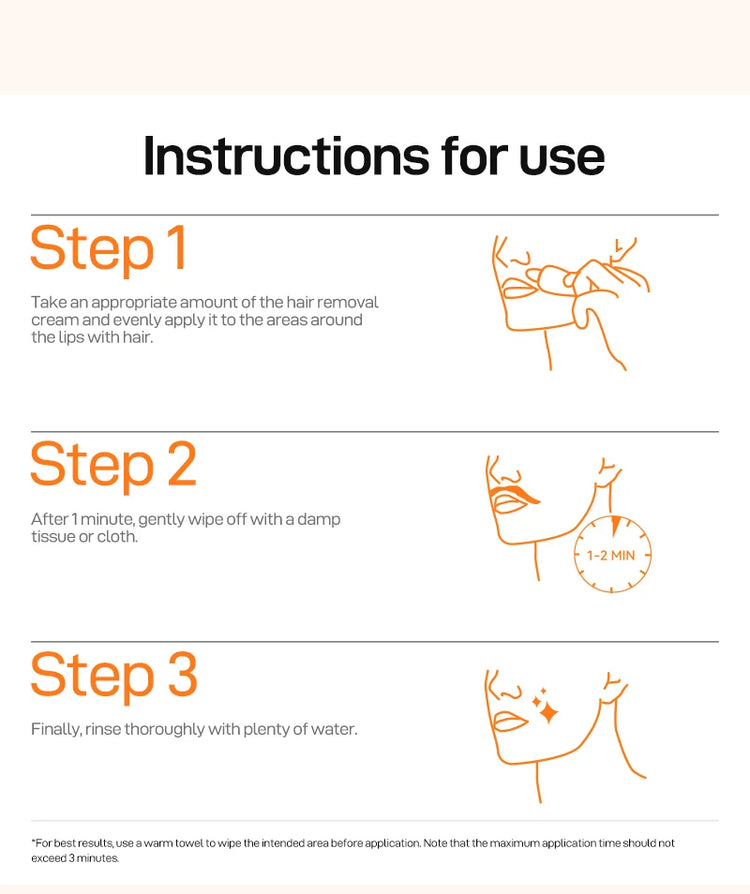 Instructions for use

Step 1

Take an appropriate amount of the hair removal cream and evenly apply it to the areas around the lips with hair.

Step 2

After 1 minute, gently wipe off with a damp tissue or cloth.

1-2 MIN

Step 3

Finally, rinse thoroughly with plenty of water.

*For best results, use a warm towel to wipe the intended area before application. Note that the maximum application time should not exceed 3 minutes.