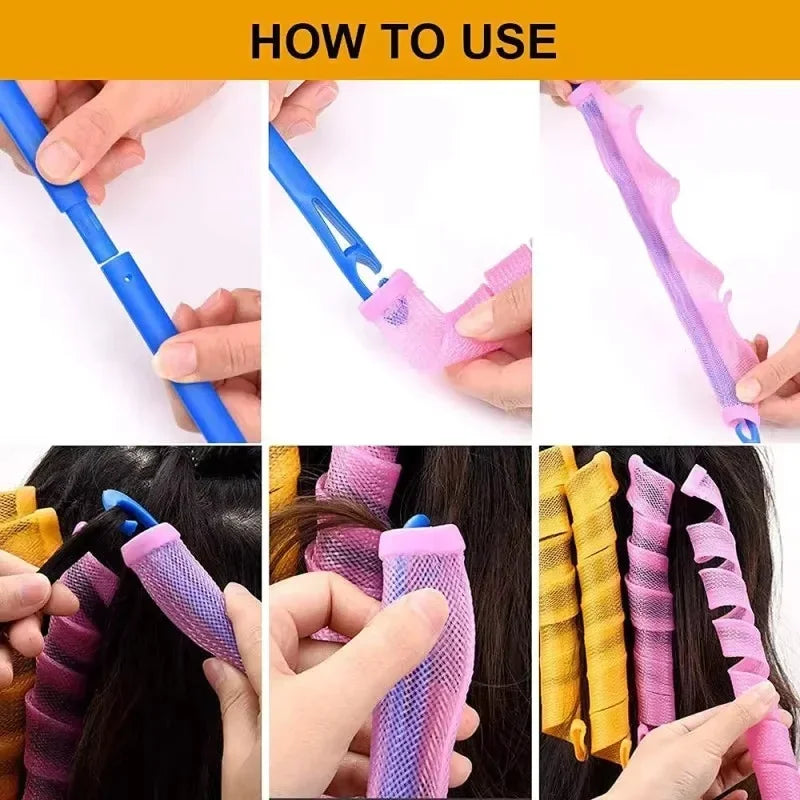 HOW TO USE