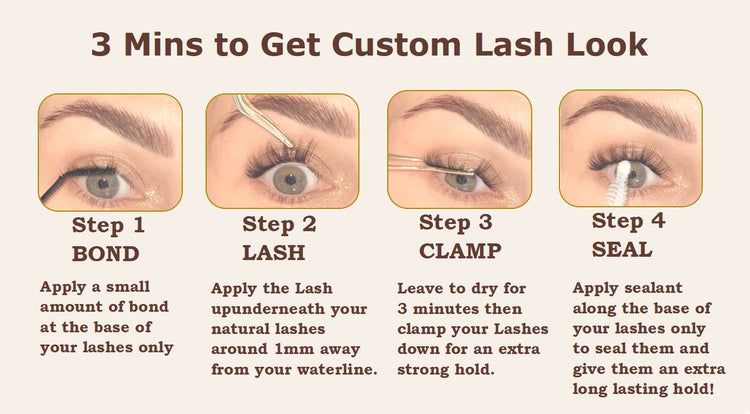 3 Mins to Get Custom Lash Look

Step 1
BOND

Apply a small amount of bond at the base of your lashes only

Step 2
LASH

Apply the Lash upunderneath your natural lashes around 1mm away from your waterline.

Step 3
CLAMP

Leave to dry for 3 minutes then clamp your Lashes down for an extra strong hold.

Step 4
SEAL

Apply sealant along the base of your lashes only to seal them and give them an extra long lasting hold!