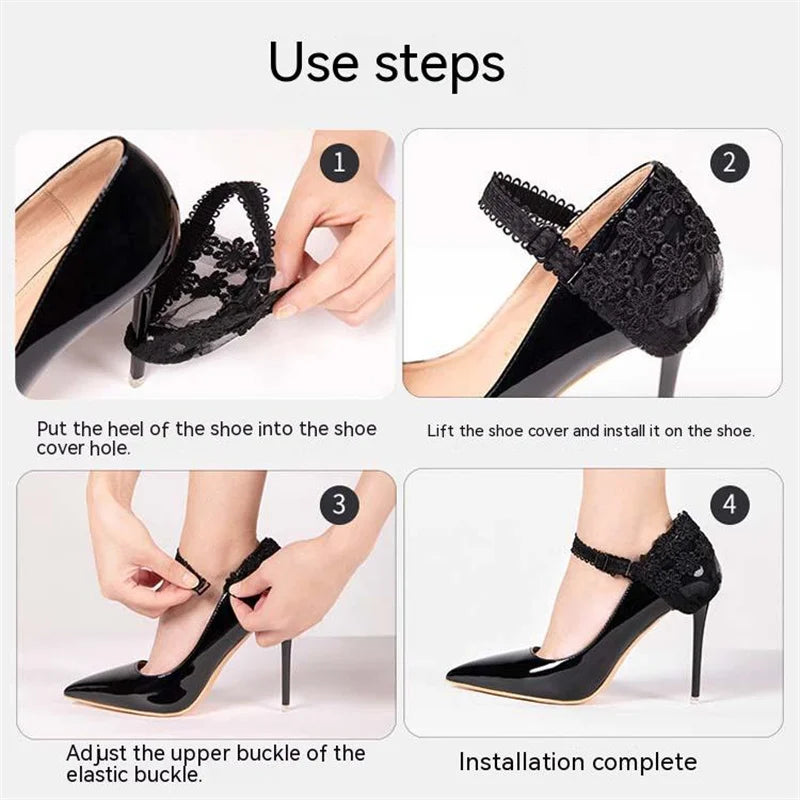 Use steps

1

Put the heel of the shoe into the shoe cover hole.

2

Lift the shoe cover and install it on the shoe.

3

Adjust the upper buckle of the elastic buckle.

4

Installation complete